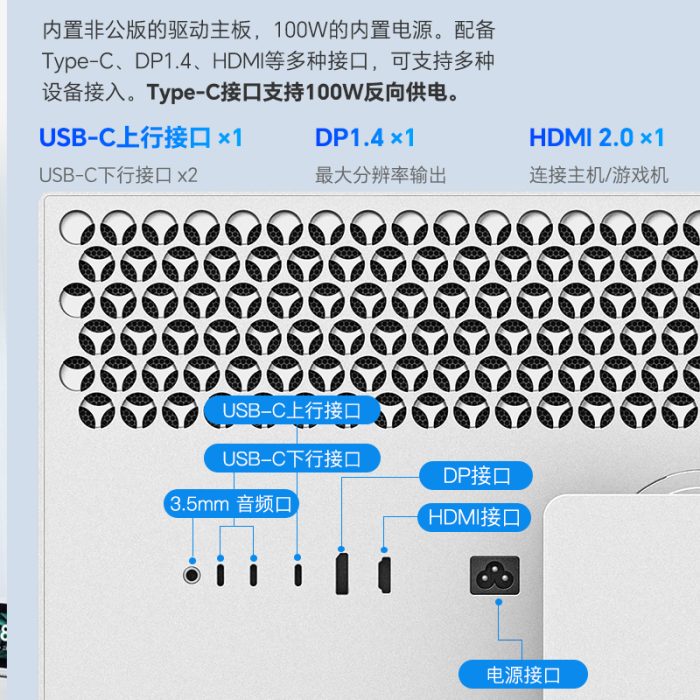 内置非公版的驱动主板，100W的内置电源。配备Type-C、DP1.4、HDMI等多种接口，可支持多种设备接入。Type-C接口支持100W反向供电。

USB-C上行接口 ×1
USB-C下行接口 x2

DP1.4 ×1
最大分辨率输出

HDMI 2.0 ×1
连接主机/游戏机

USB-C上行接口
USB-C下行接口
3.5mm 音频口
DP接口
HDMI接口
电源接口