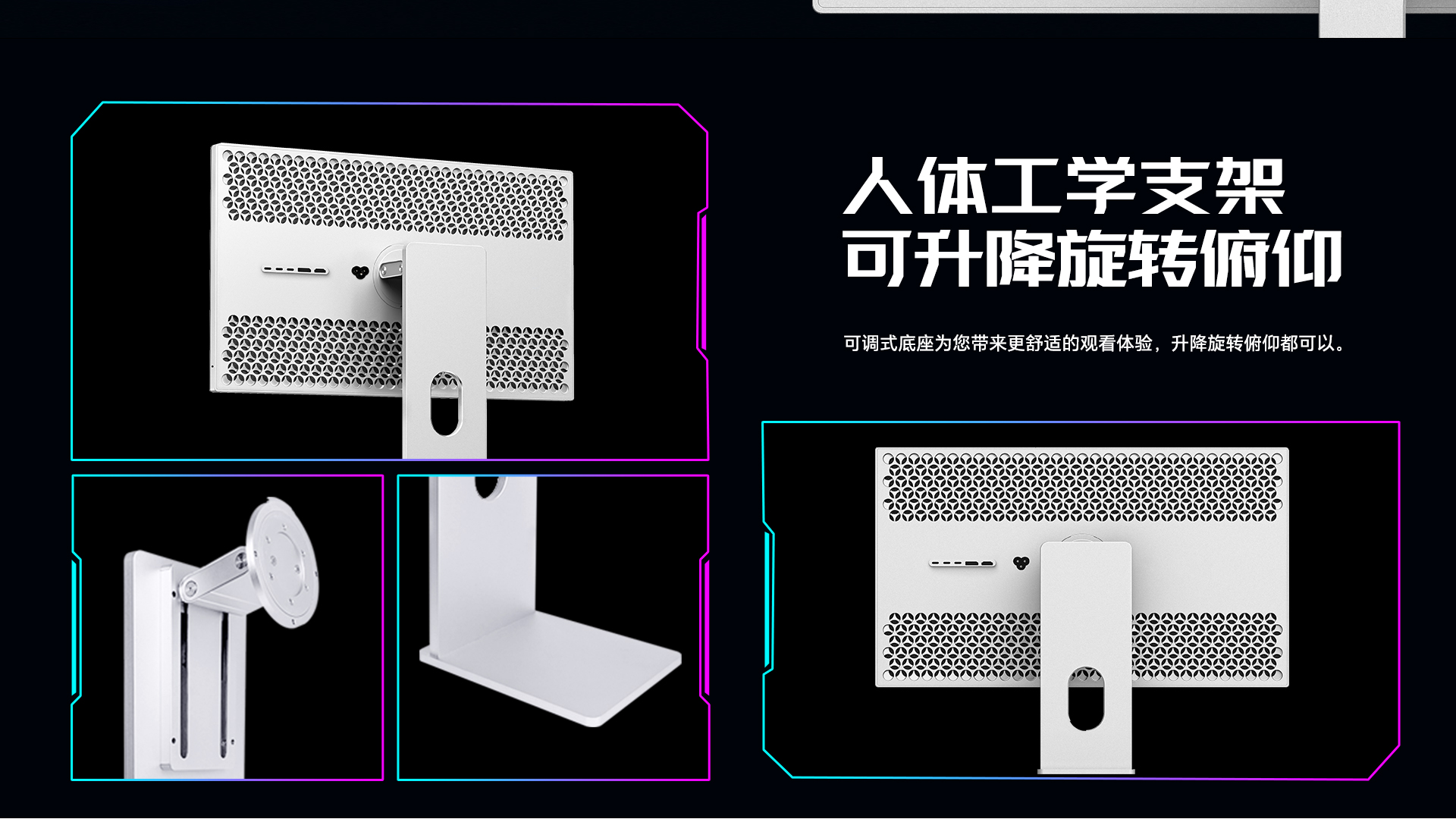 人体工学支架
可升降旋转俯仰

可调式底座为您带来更舒适的观看体验，升降旋转俯仰都可以。